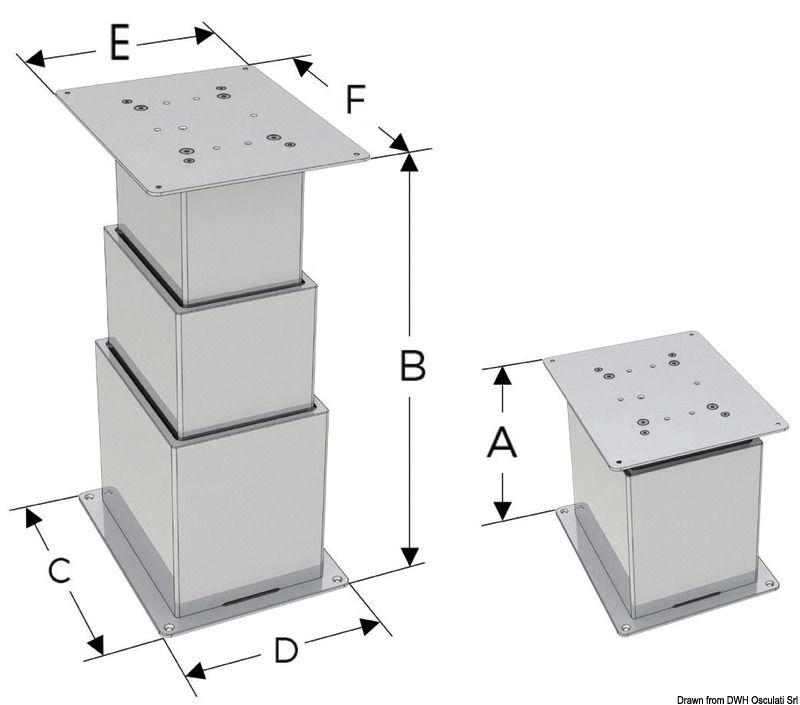 E
F
B
A
C
D
Drawn from DWH Osculati Srl