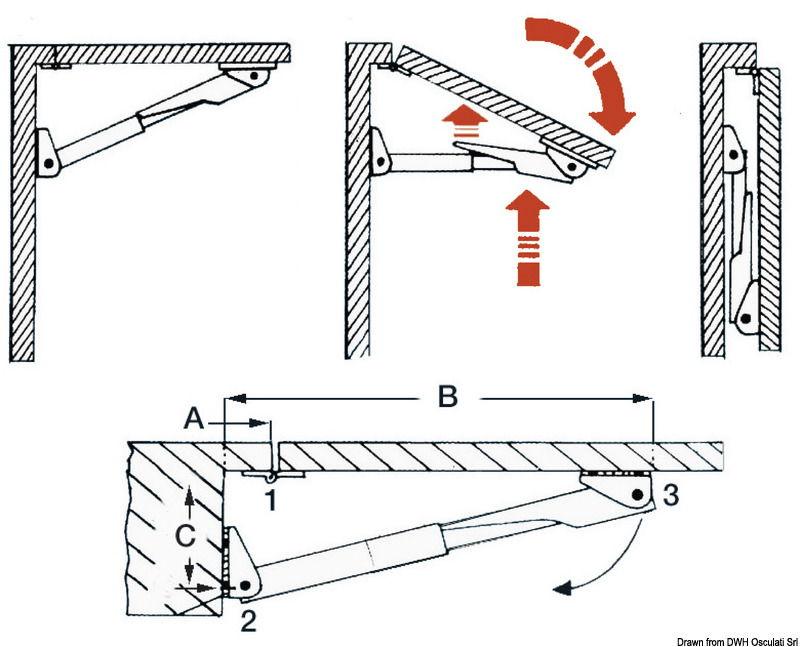 B
A
1
3
C
2
Drawn from DWH Osculati Srl