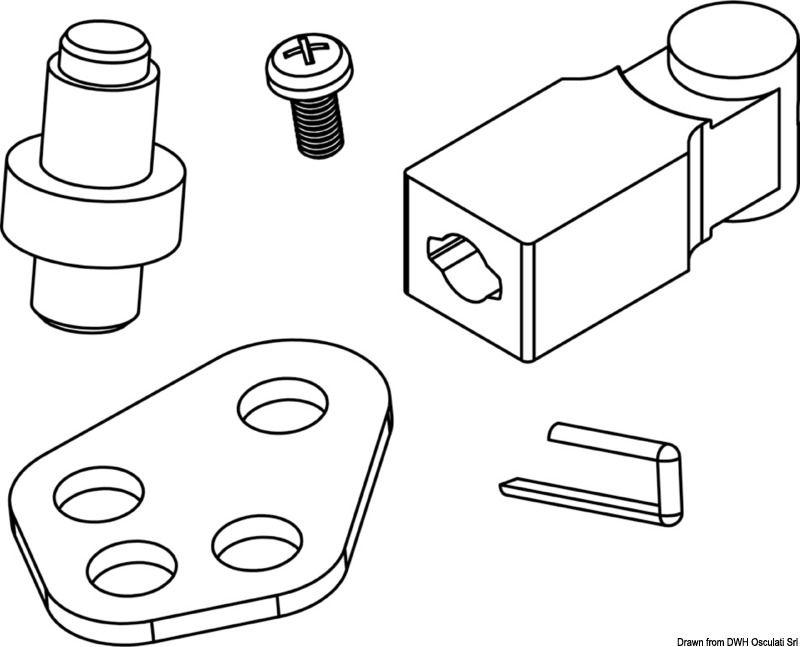 Drawn from DWH Osculati Srl