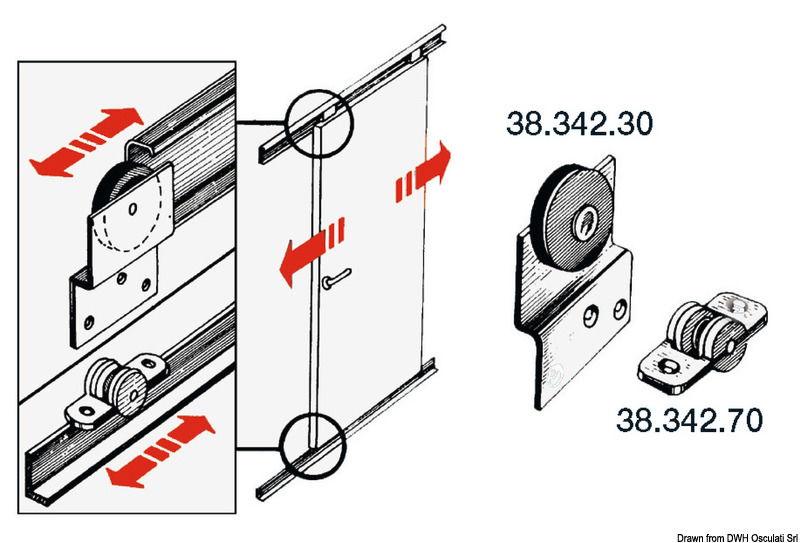 38.342.30

38.342.70

Drawn from DWH Osculati Srl